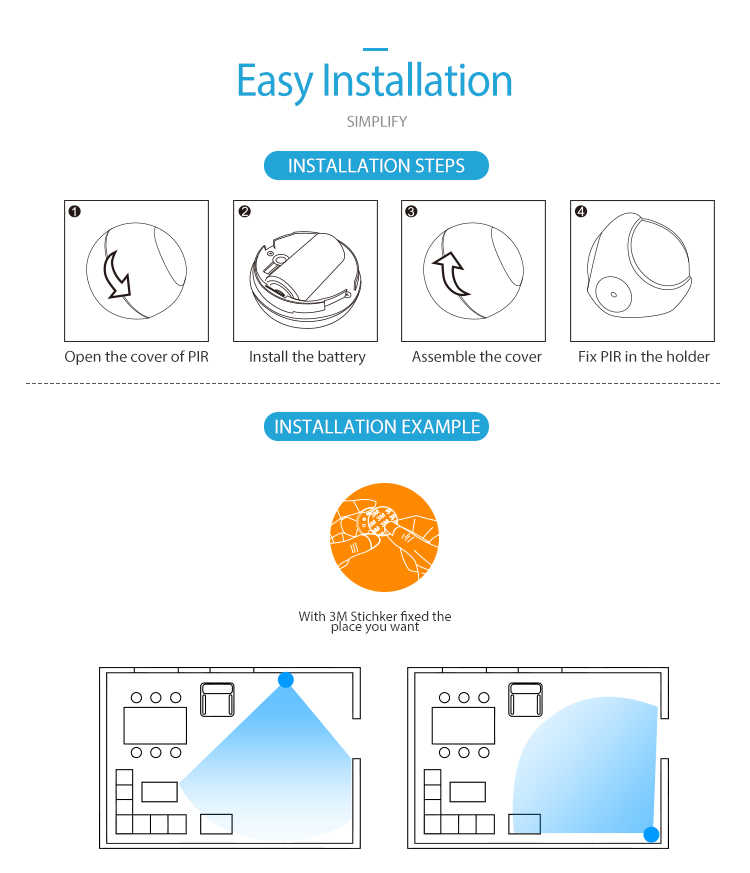 Easy Installation

SIMPLIFY

INSTALLATION STEPS

❶ Open the cover of PIR

❷ Install the battery

❸ Assemble the cover

❹ Fix PIR in the holder

INSTALLATION EXAMPLE

With 3M Stichker fixed the place you want